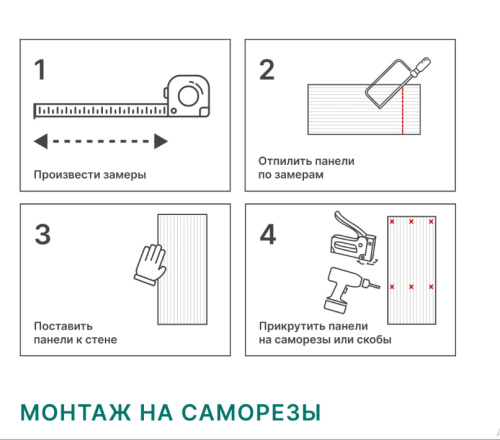 1

Произвести замеры

2

Отпилить панели по замерам

3

Поставить панели к стене

4

Прикрутить панели на саморезы или скобы

МОНТАЖ НА САМОРЕЗЫ