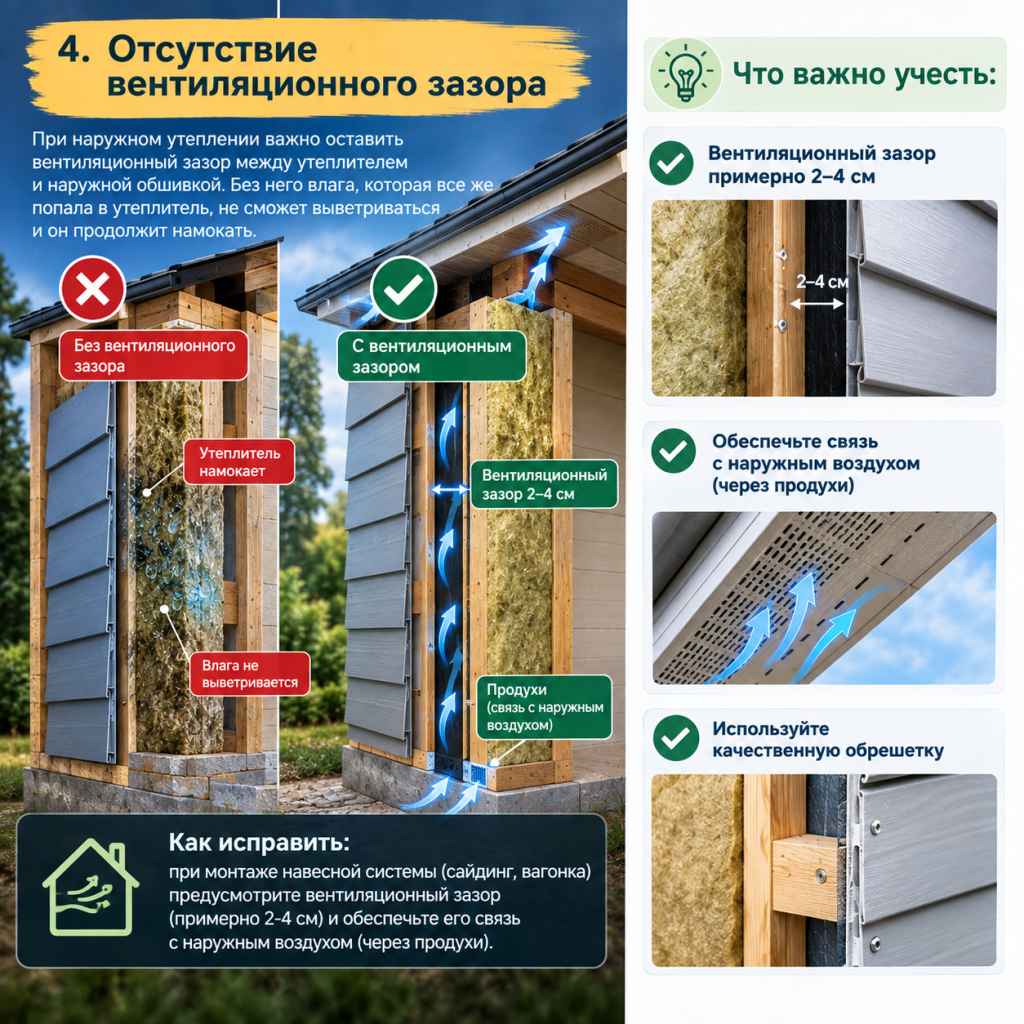 4. Отсутствие вентиляционного зазора

При наружном утеплении важно оставить вентиляционный зазор между утеплителем и наружной обшивкой. Без него влага, которая все же попала в утеплитель, не сможет выветриваться и он продолжит намокать.

Без вентиляционного зазора

Утеплитель намокает

Влага не выветривается

С вентиляционным зазором

Вентиляционный зазор 2–4 см

Продухи (связь с наружным воздухом)

Как исправить:
при монтаже навесной системы (сайдинг, вагонка) предусмотрите вентиляционный зазор (примерно 2-4 см) и обеспечьте его связь с наружным воздухом (через продухи).

Что важно учесть:

Вентиляционный зазор примерно 2–4 см

2–4 см

Обеспечьте связь с наружным воздухом (через продухи)

Используйте качественную обрешетку