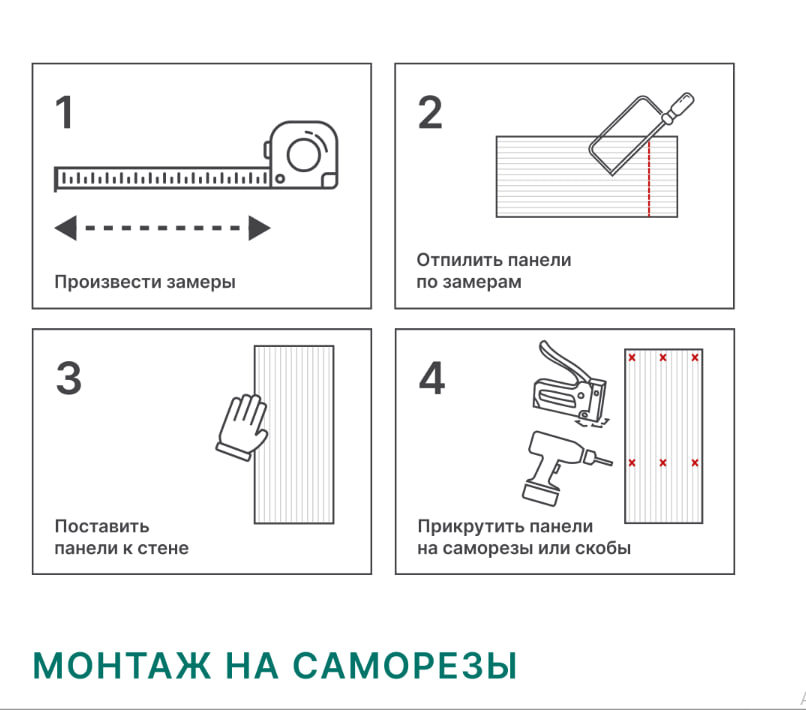 1

Произвести замеры

2

Отпилить панели по замерам

3

Поставить панели к стене

4

Прикрутить панели на саморезы или скобы

МОНТАЖ НА САМОРЕЗЫ