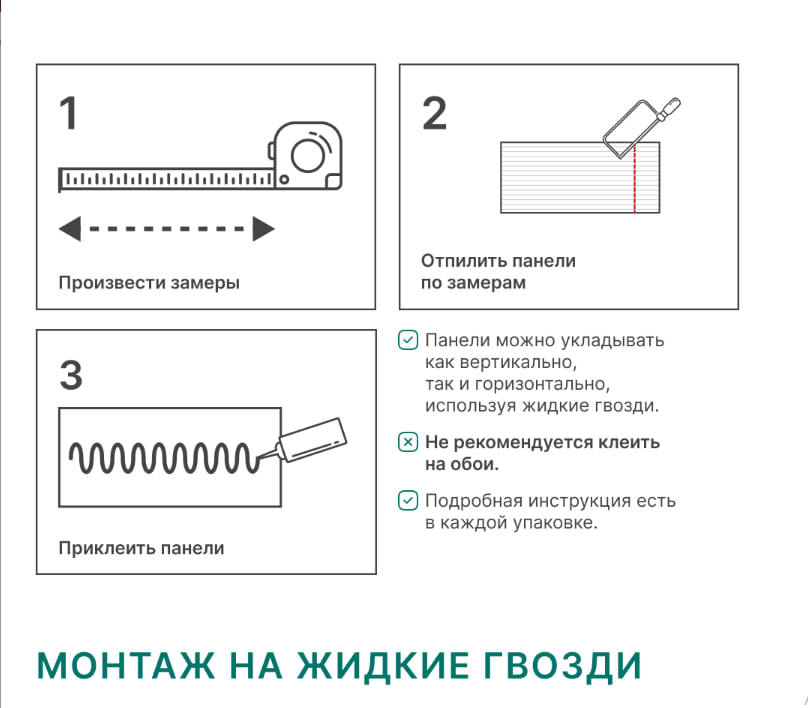 1

Произвести замеры

2

Отпилить панели по замерам

3

Приклеить панели

Панели можно укладывать как вертикально, так и горизонтально, используя жидкие гвозди.

Не рекомендуется клеить на обои.

Подробная инструкция есть в каждой упаковке.

МОНТАЖ НА ЖИДКИЕ ГВОЗДИ